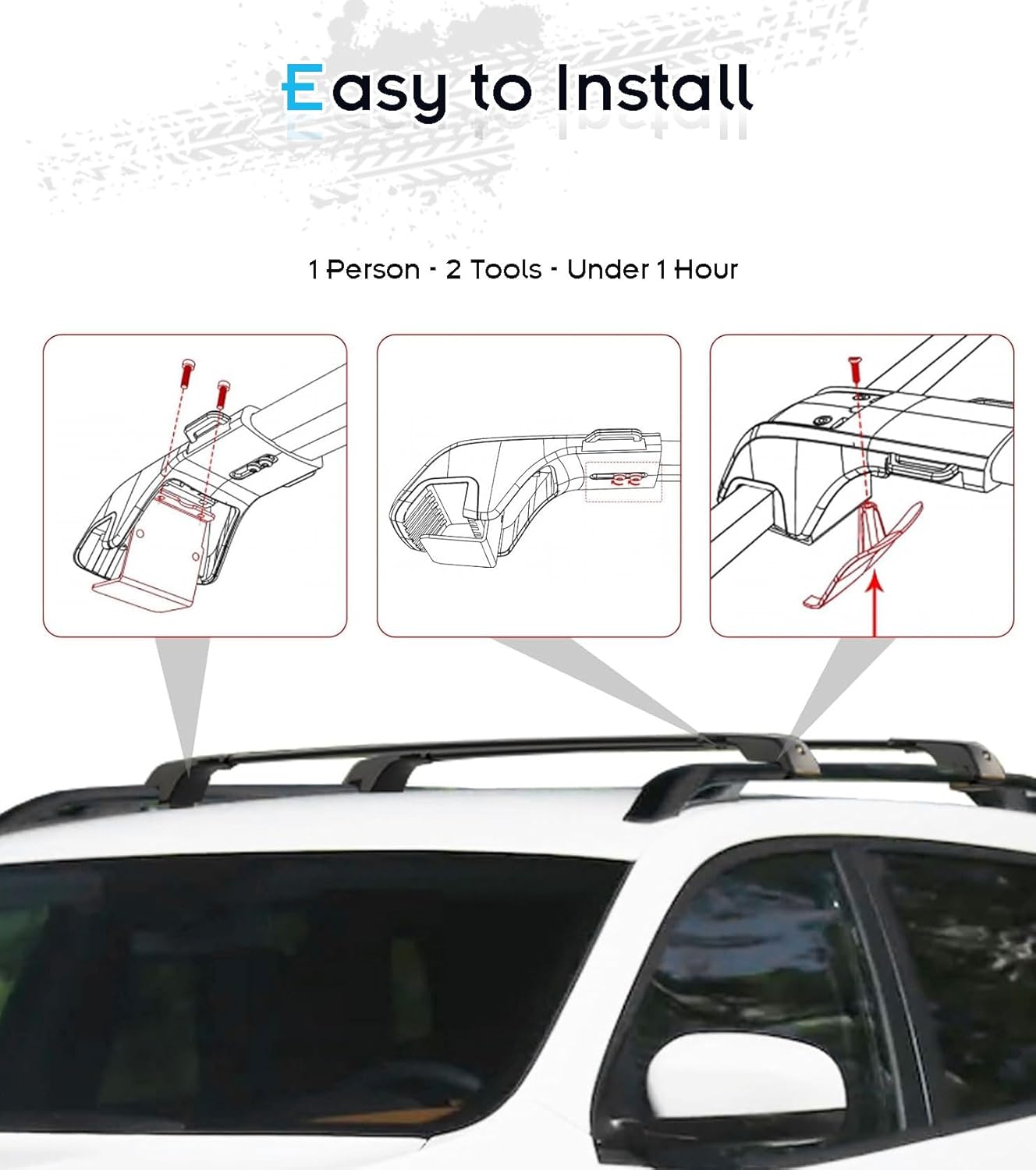 Easy to Install

1 Person - 2 Tools - Under 1 Hour