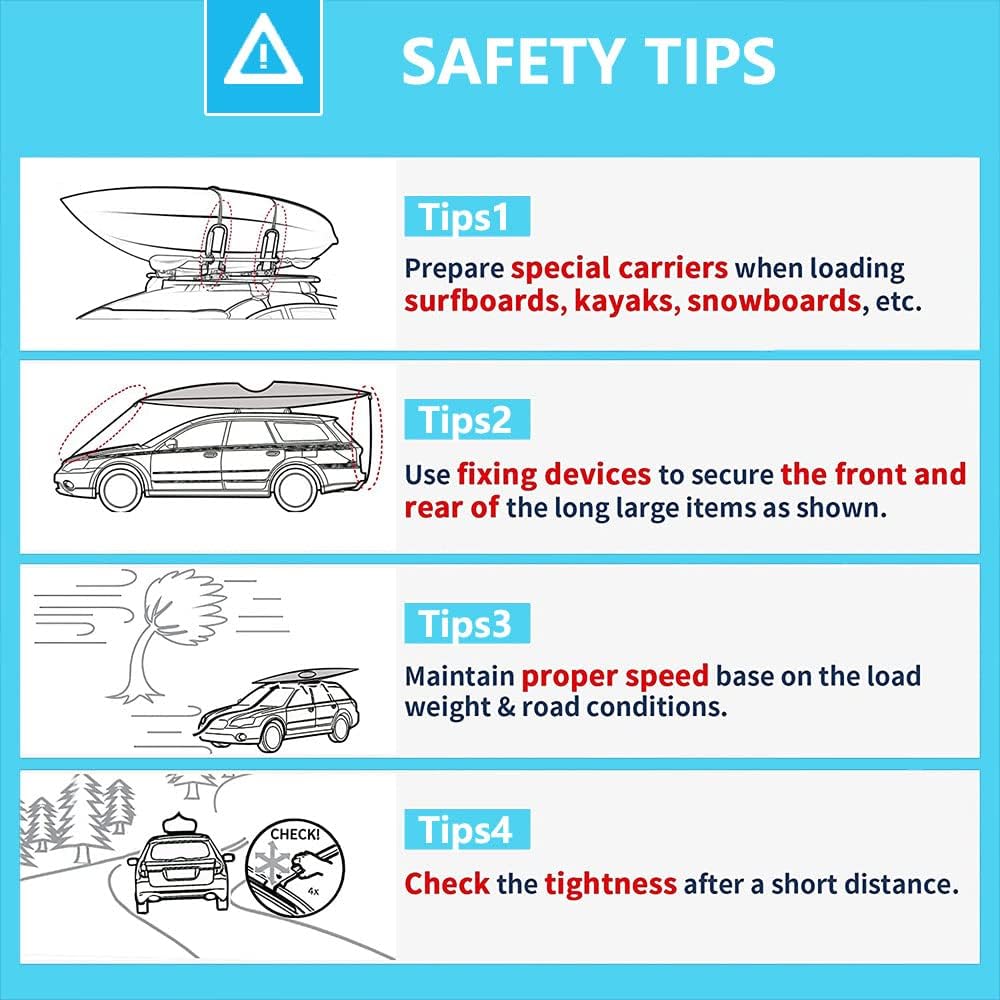 SAFETY TIPS

Tips1
Prepare special carriers when loading surfboards, kayaks, snowboards, etc.

Tips2
Use fixing devices to secure the front and rear of the long large items as shown.

Tips3
Maintain proper speed base on the load weight & road conditions.

CHECK!
4x

Tips4
Check the tightness after a short distance.