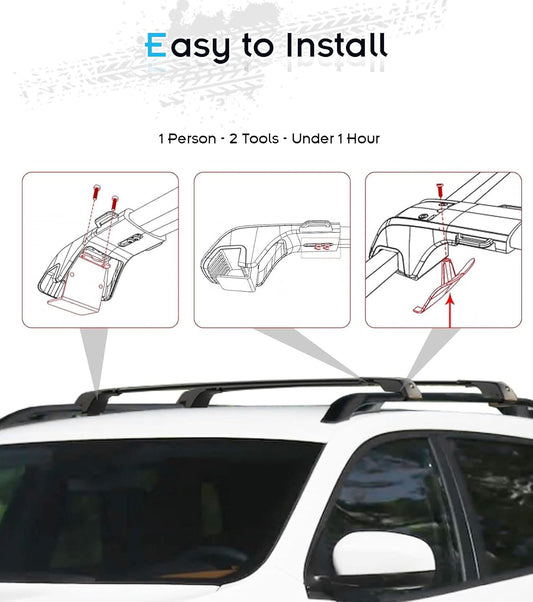 Easy to Install

1 Person - 2 Tools - Under 1 Hour