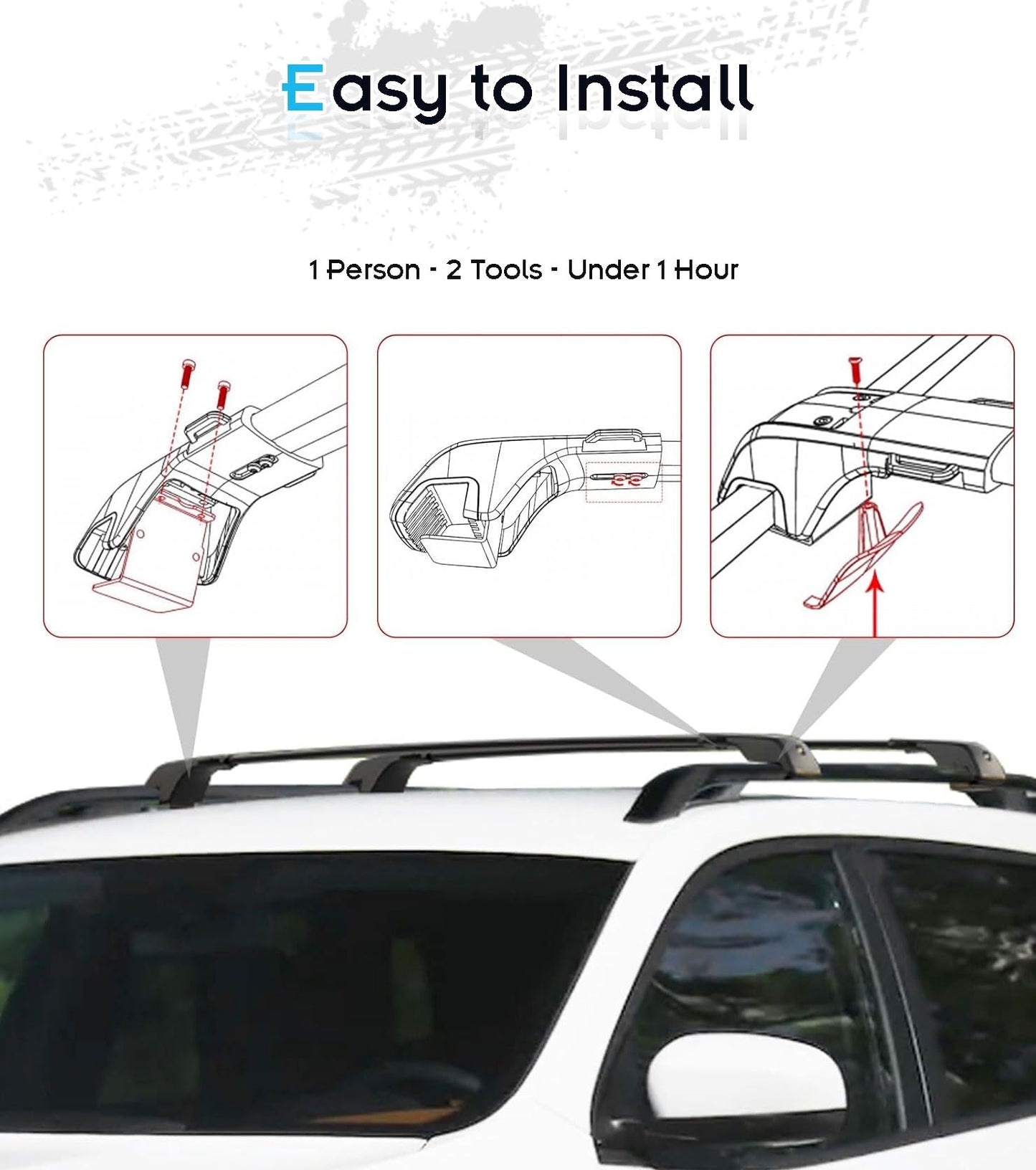 Easy to Install

1 Person - 2 Tools - Under 1 Hour