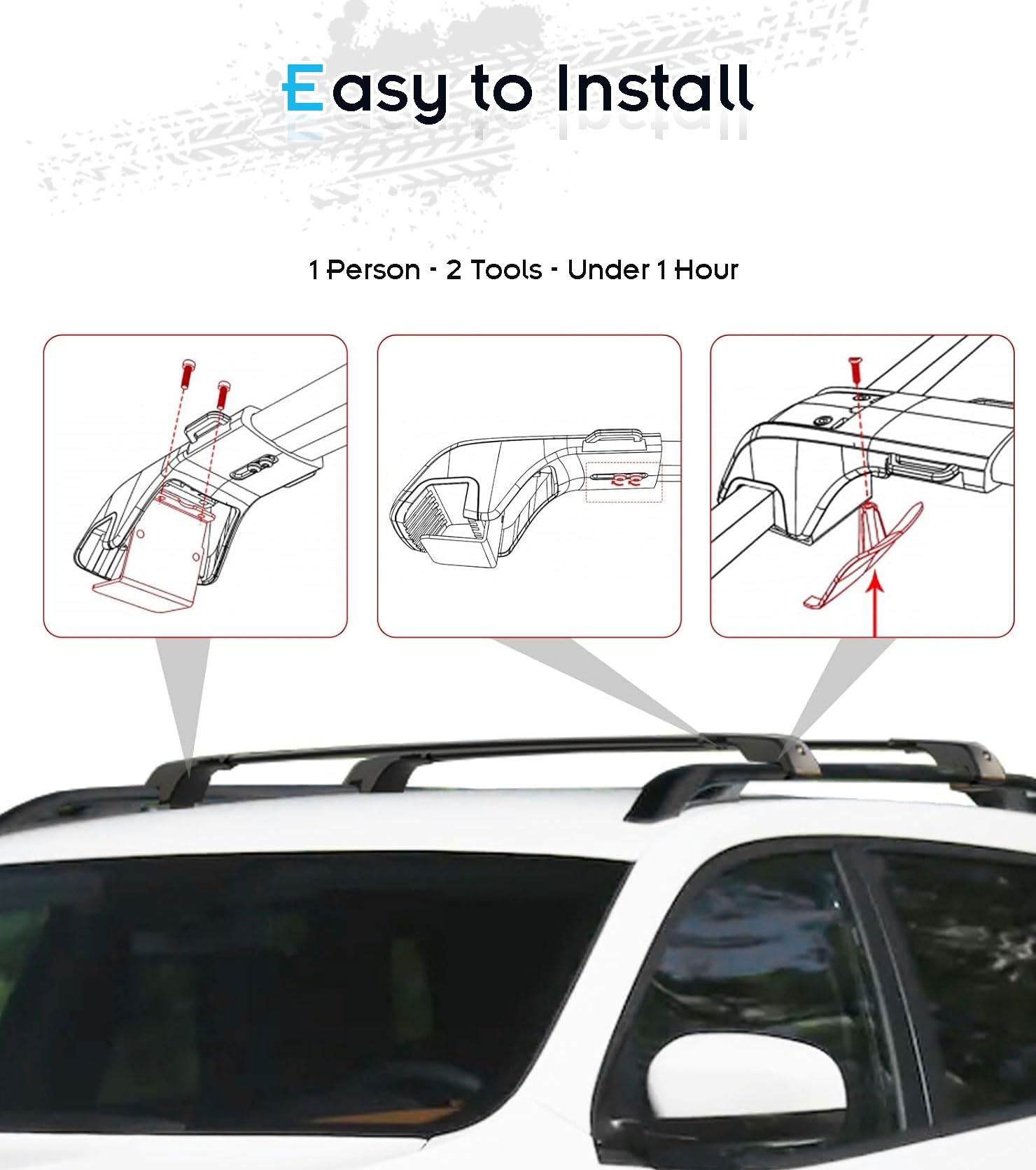 Easy to Install

1 Person - 2 Tools - Under 1 Hour